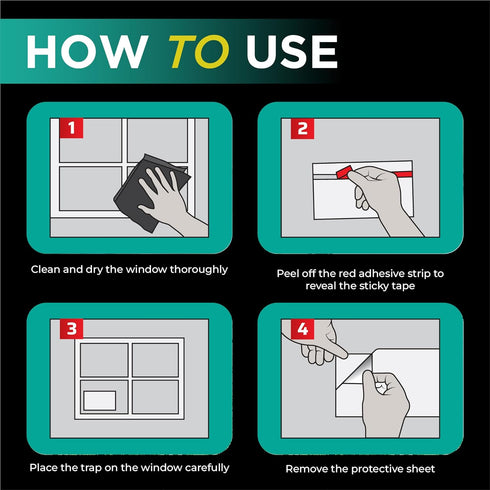 HOW TO USE

1

Clean and dry the window thoroughly

2

Peel off the red adhesive strip to reveal the sticky tape

3

Place the trap on the window carefully

4

Remove the protective sheet